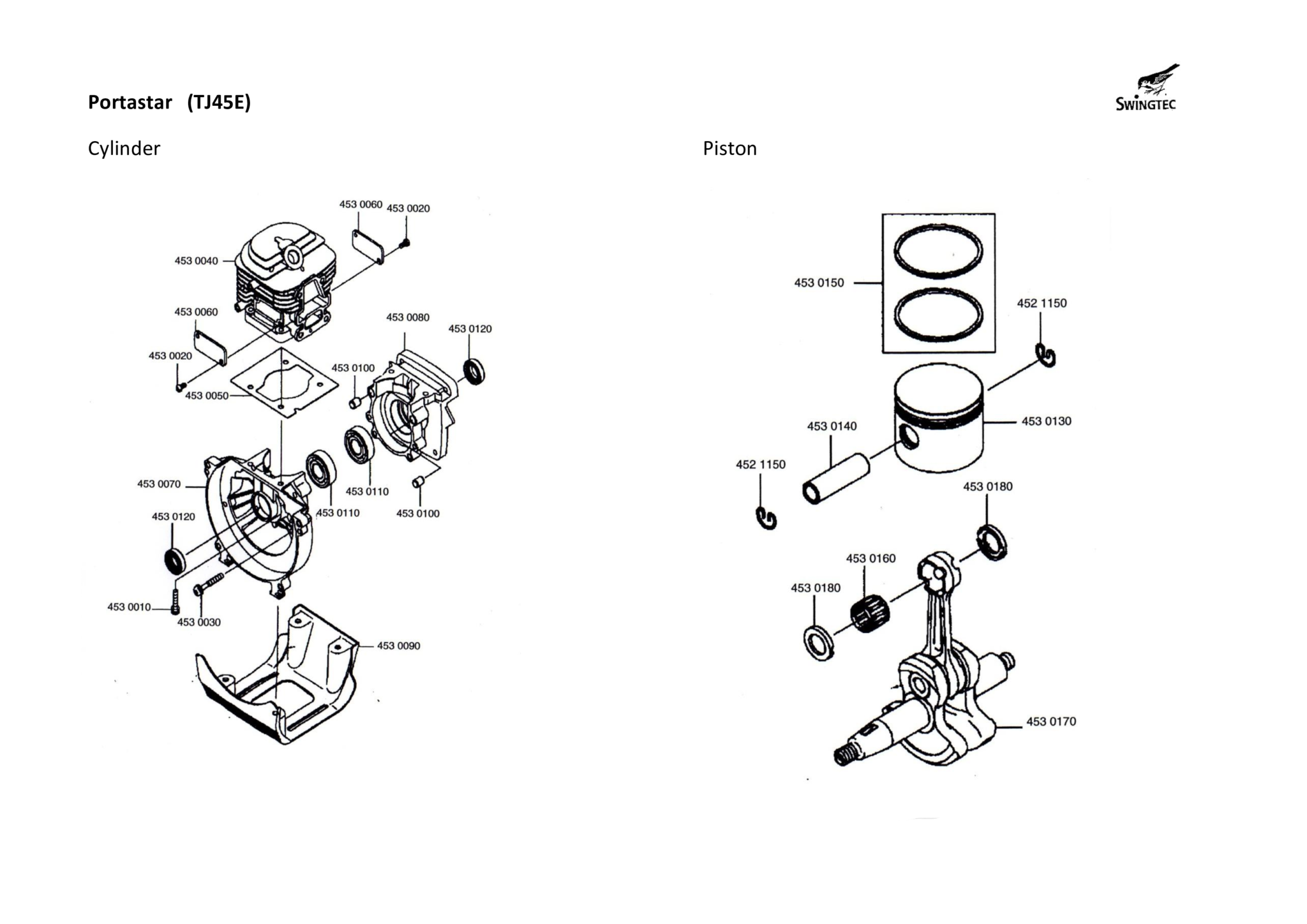 Portastar (TJ45E)

SWINGTEC

Cylinder

453 0060
453 0020
453 0040
453 0060
453 0080
453 0120
453 0020
453 0100
453 0050
453 0070
453 0110
453 0110
453 0100
453 0120
453 0010
453 0030
453 0090

Piston

453 0150
452 1150
453 0140
453 0130
452 1150
453 0180
453 0160
453 0180
453 0170